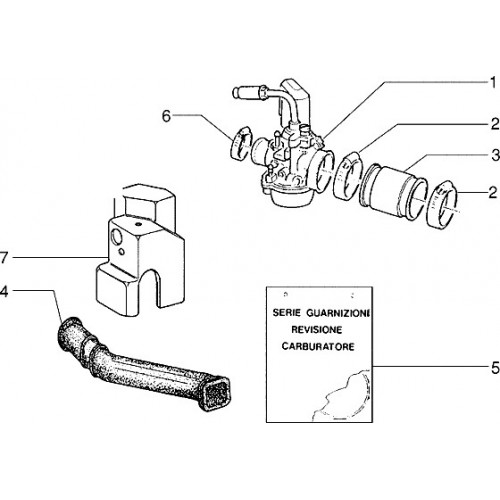 1
6
2
3
2
7
4
SERIE GUARNIZIONI
REVISIONE
CARBURATORE
5